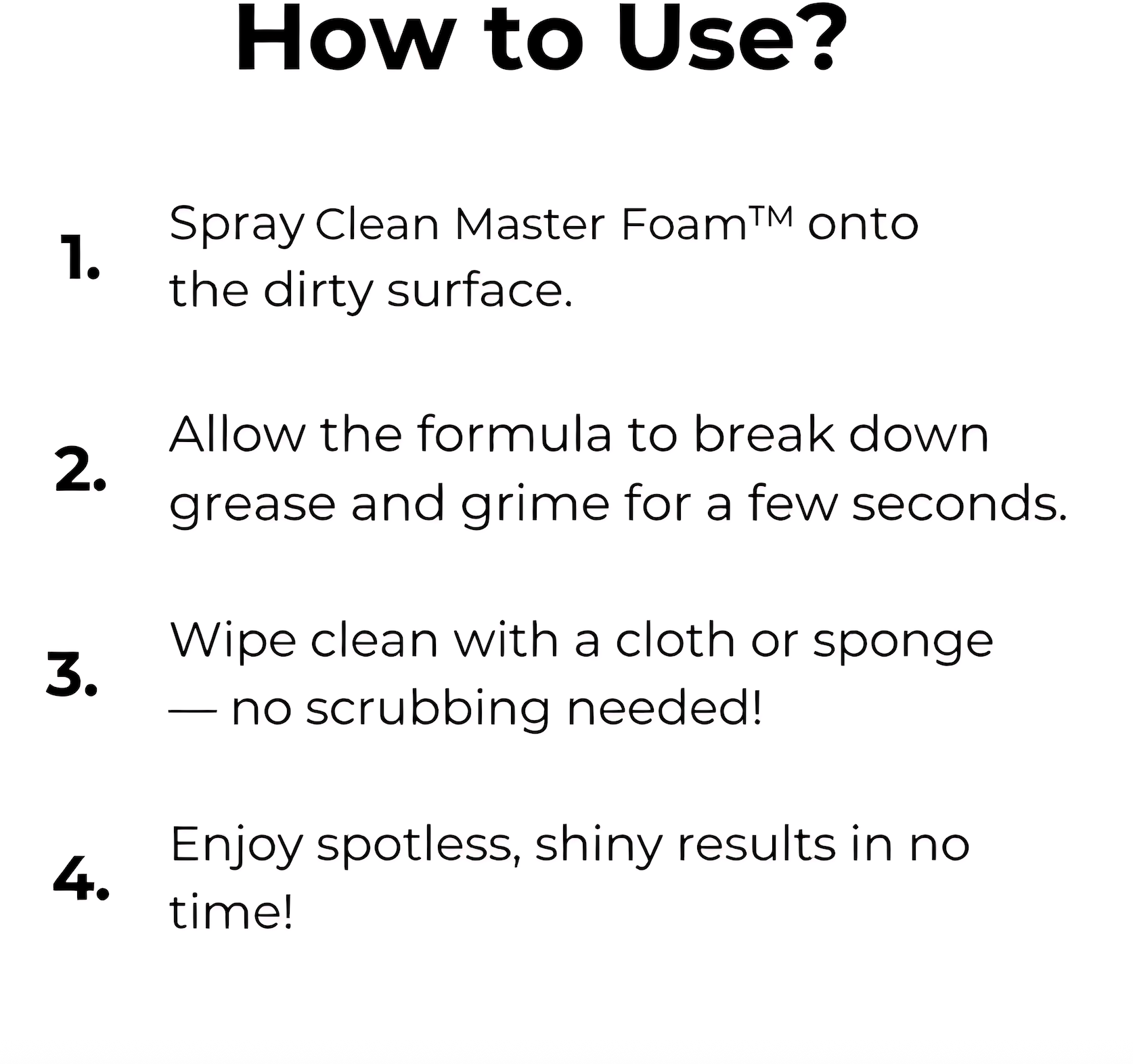 How to Use?

1. Spray Clean Master Foam™ onto the dirty surface.

2. Allow the formula to break down grease and grime for a few seconds.

3. Wipe clean with a cloth or sponge — no scrubbing needed!

4. Enjoy spotless, shiny results in no time!