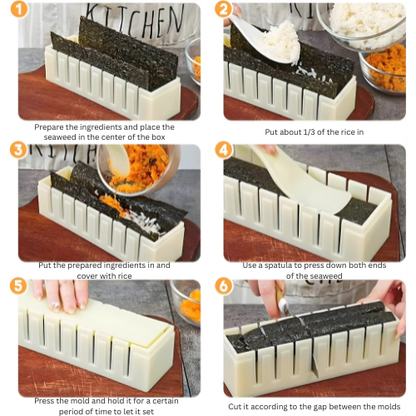 1

KITCHEN

Prepare the ingredients and place the seaweed in the center of the box

2

Put about 1/3 of the rice in

3

Put the prepared ingredients in and cover with rice

4

Use a spatula to press down both ends of the seaweed

5

Press the mold and hold it for a certain period of time to let it set

6

Cut it according to the gap between the molds