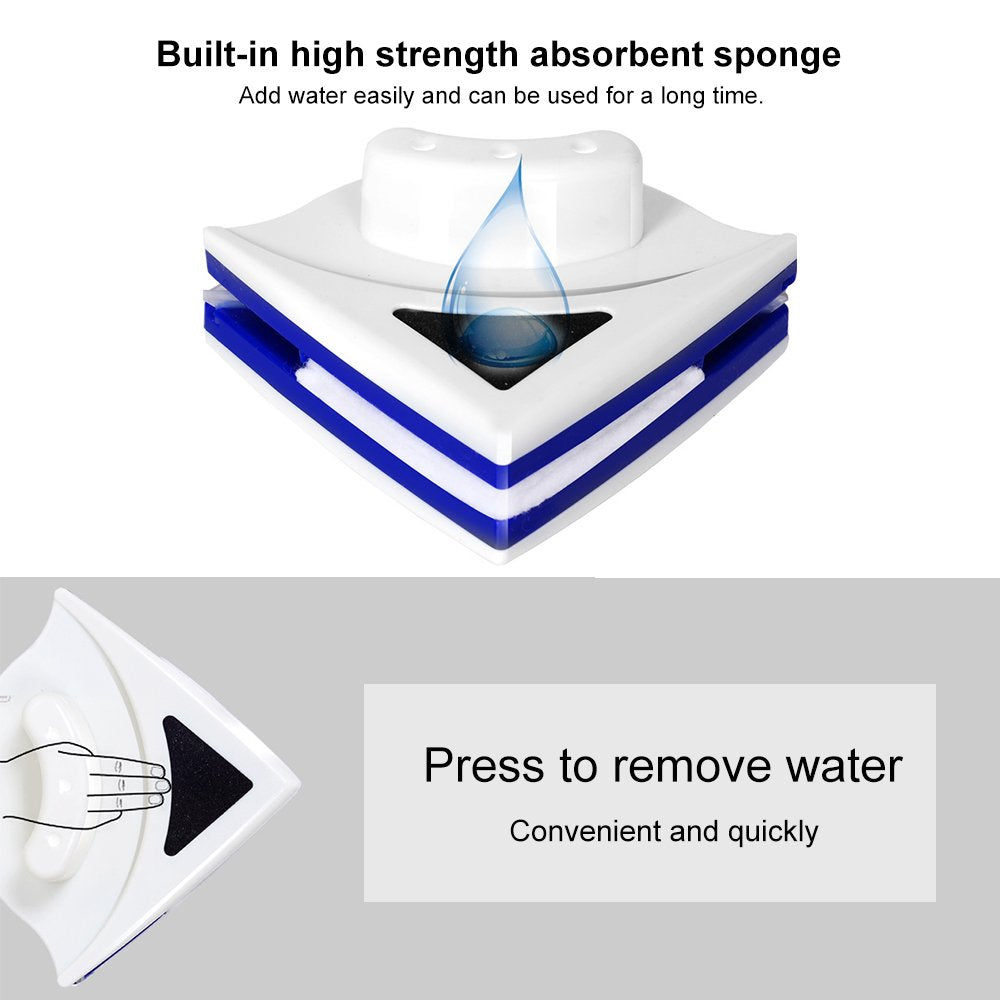 Built-in high strength absorbent sponge
Add water easily and can be used for a long time.

Press to remove water
Convenient and quickly