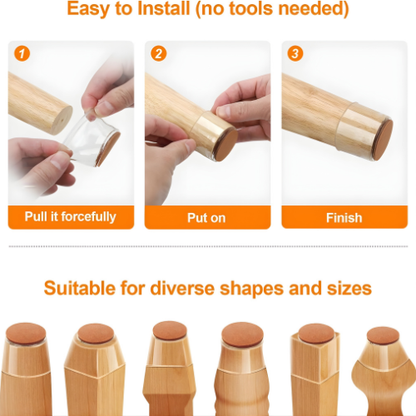 Easy to Install (no tools needed)

1

Pull it forcefully

2

Put on

3

Finish

Suitable for diverse shapes and sizes