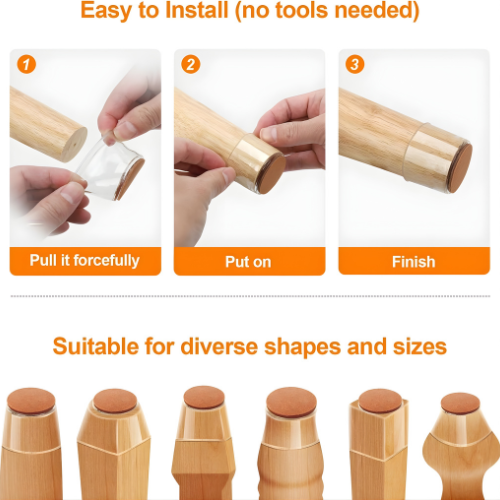 Easy to Install (no tools needed)

1

Pull it forcefully

2

Put on

3

Finish

Suitable for diverse shapes and sizes