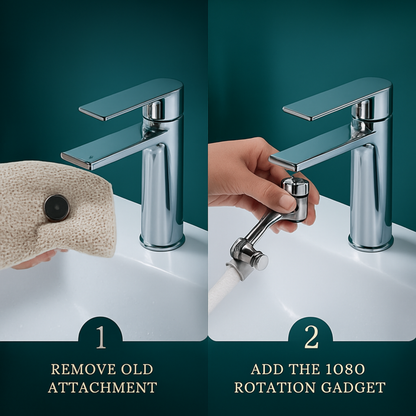 1

REMOVE OLD ATTACHMENT

2

ADD THE 1080 ROTATION GADGET