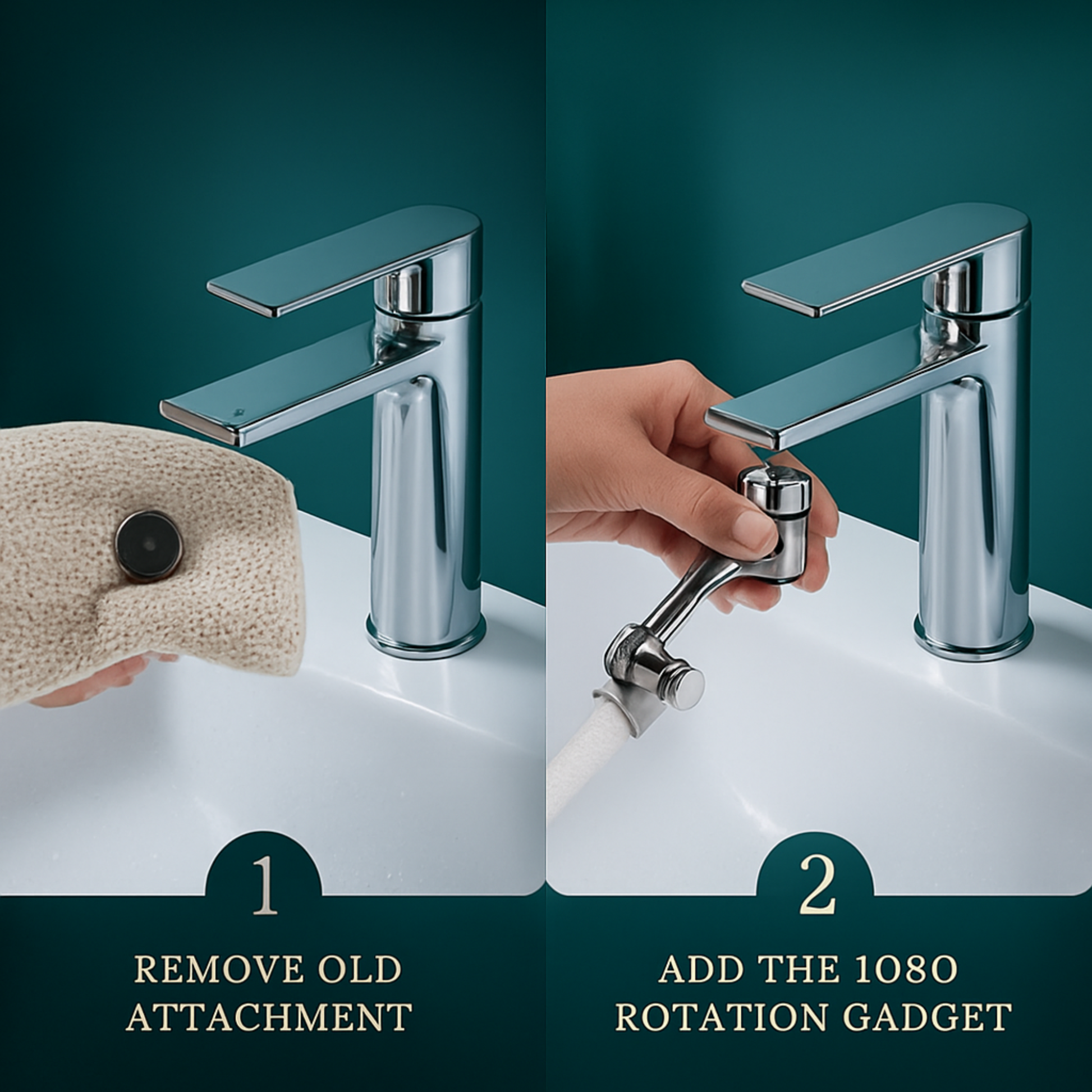 1

REMOVE OLD ATTACHMENT

2

ADD THE 1080 ROTATION GADGET