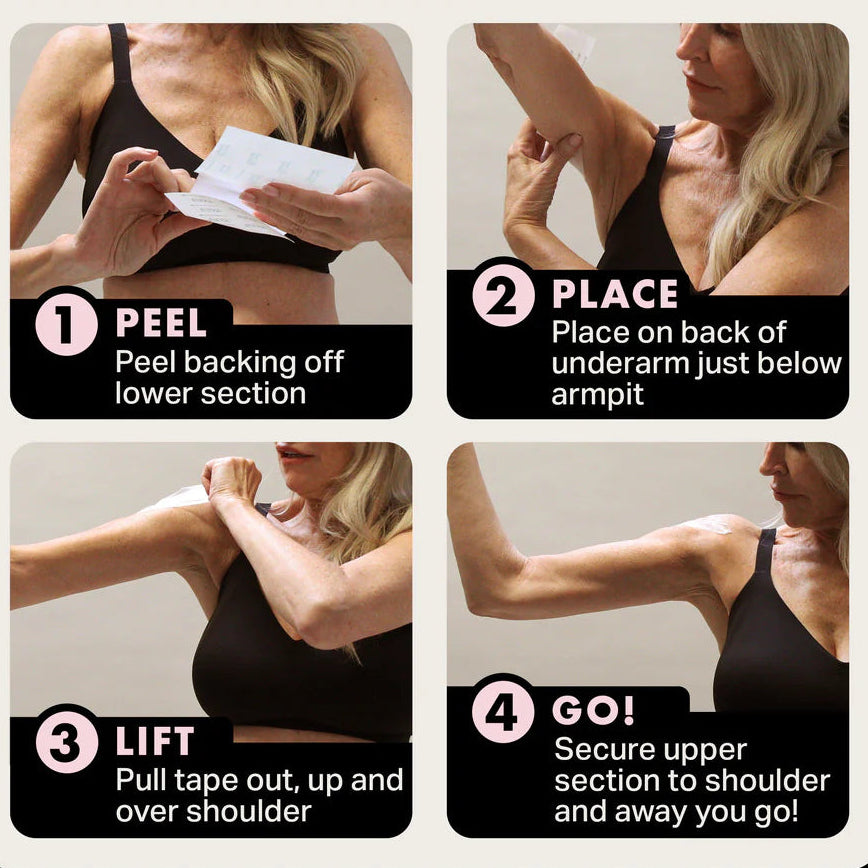 1 PEEL
Peel backing off lower section

2 PLACE
Place on back of underarm just below armpit

3 LIFT
Pull tape out, up and over shoulder

4 GO!
Secure upper section to shoulder and away you go!