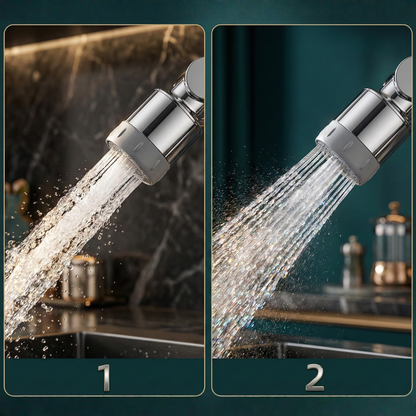 1

2