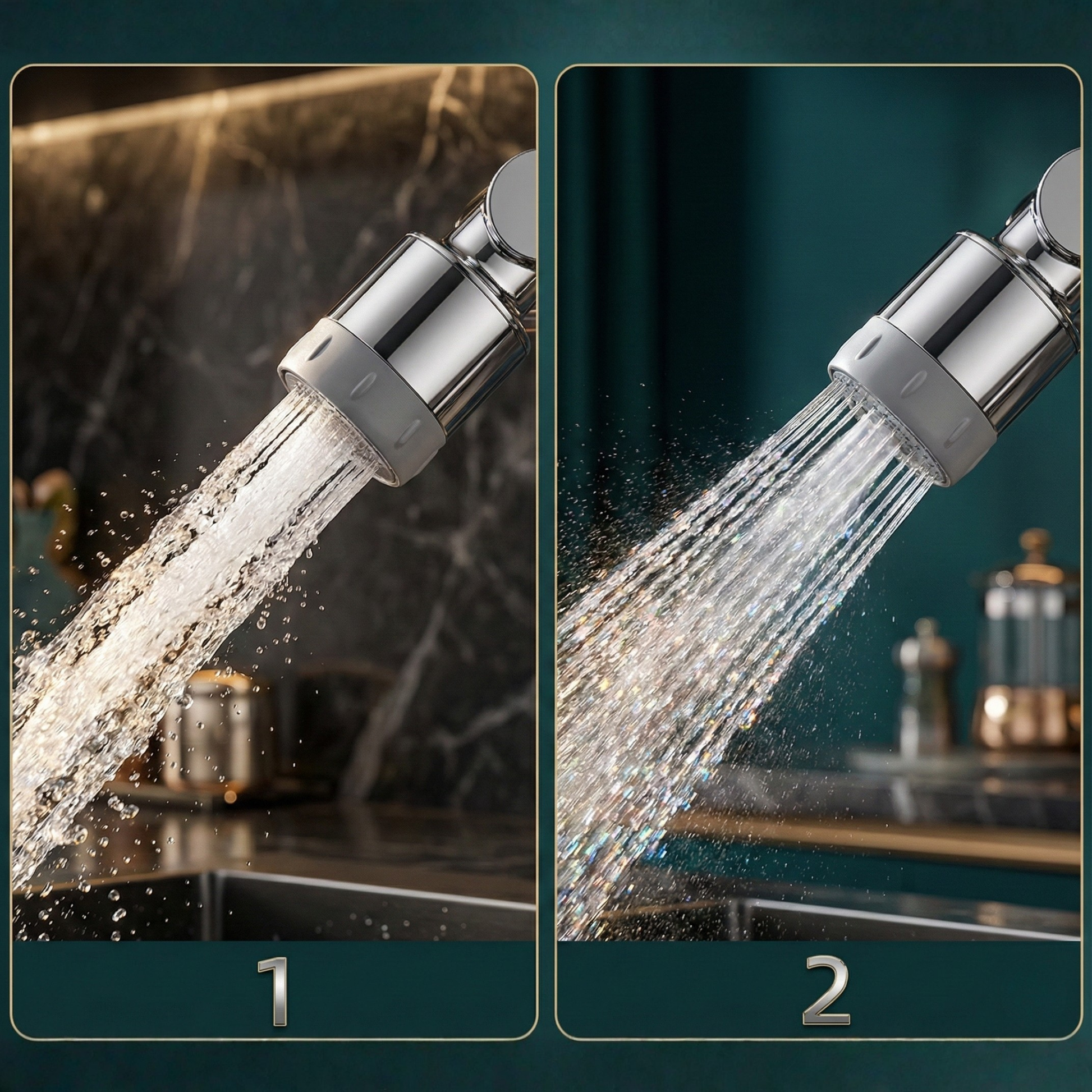 1

2