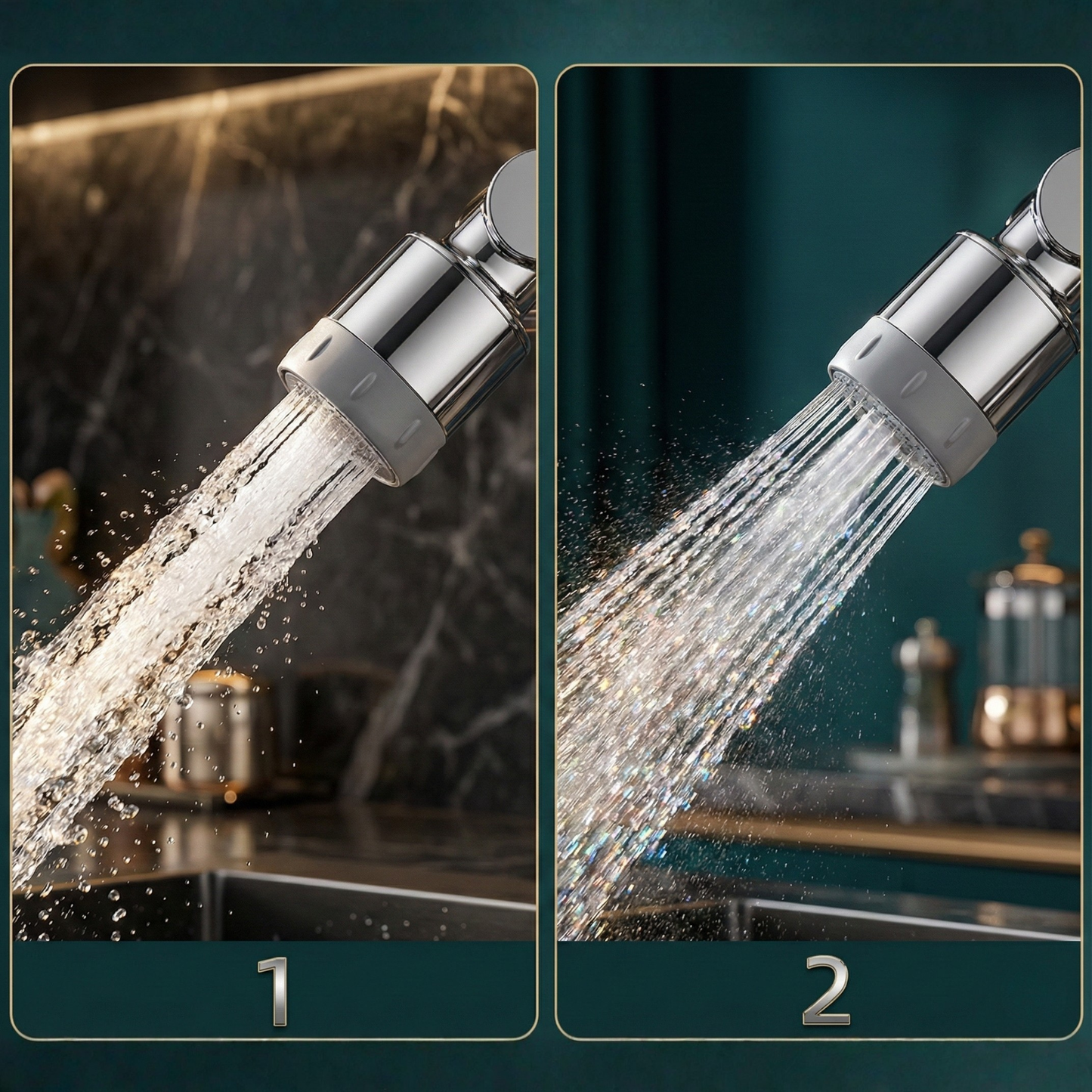 1

2