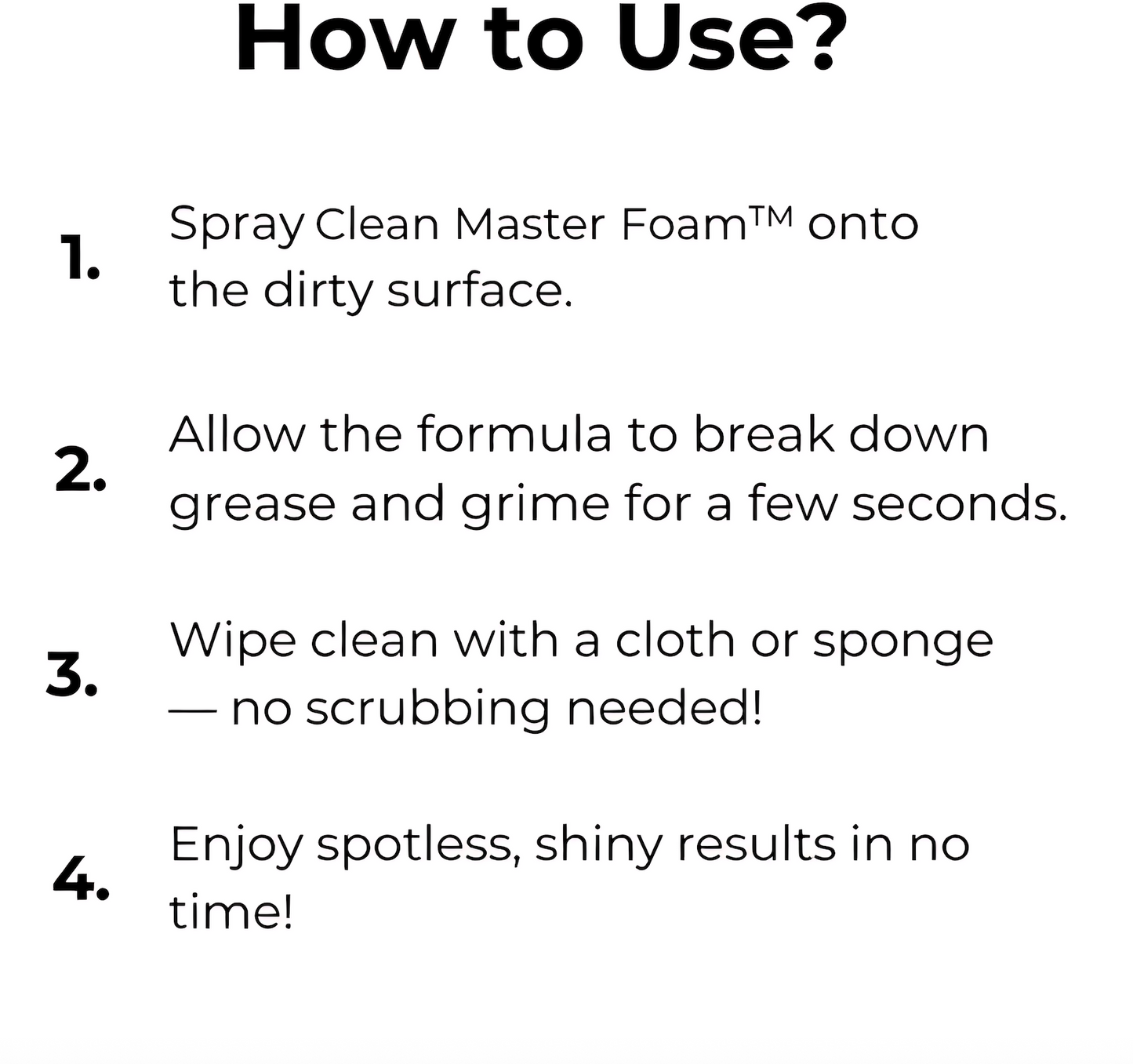 How to Use?

1. Spray Clean Master Foam™ onto the dirty surface.

2. Allow the formula to break down grease and grime for a few seconds.

3. Wipe clean with a cloth or sponge — no scrubbing needed!

4. Enjoy spotless, shiny results in no time!