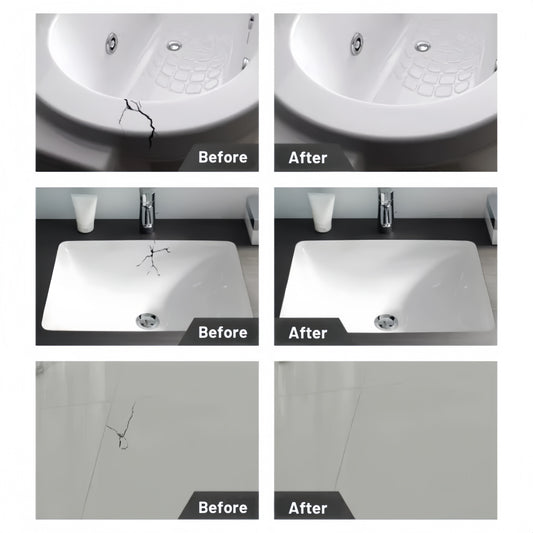 Before
After
Before
After
Before
After